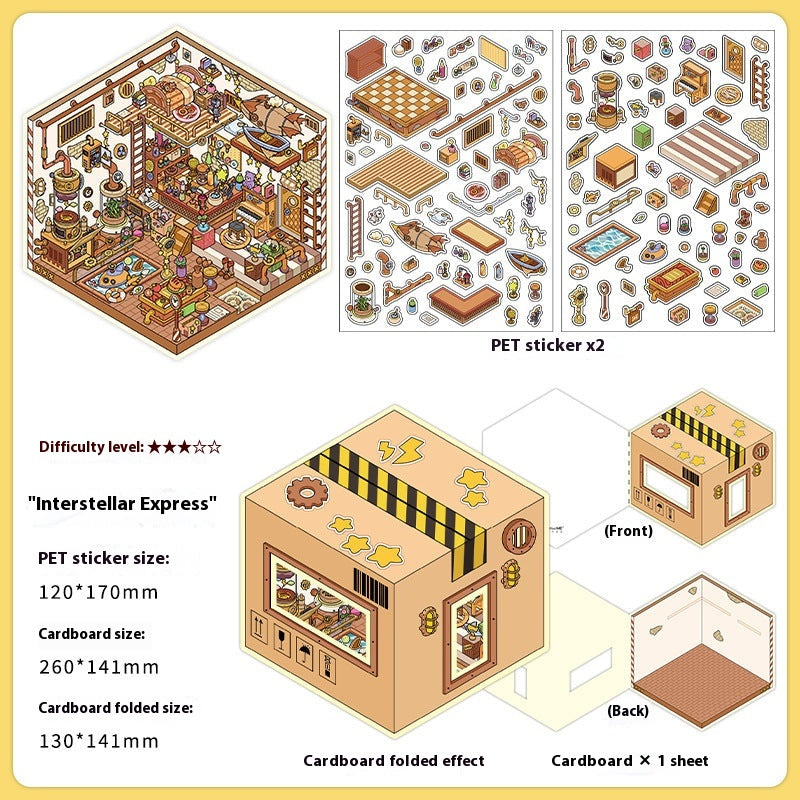 PET sticker x2

Difficulty level: ★★★☆☆

"Interstellar Express"

PET sticker size:

120*170mm

Cardboard size:

260*141mm

Cardboard folded size:

130*141mm

(Front)

(Back)

Cardboard folded effect

Cardboard × 1 sheet